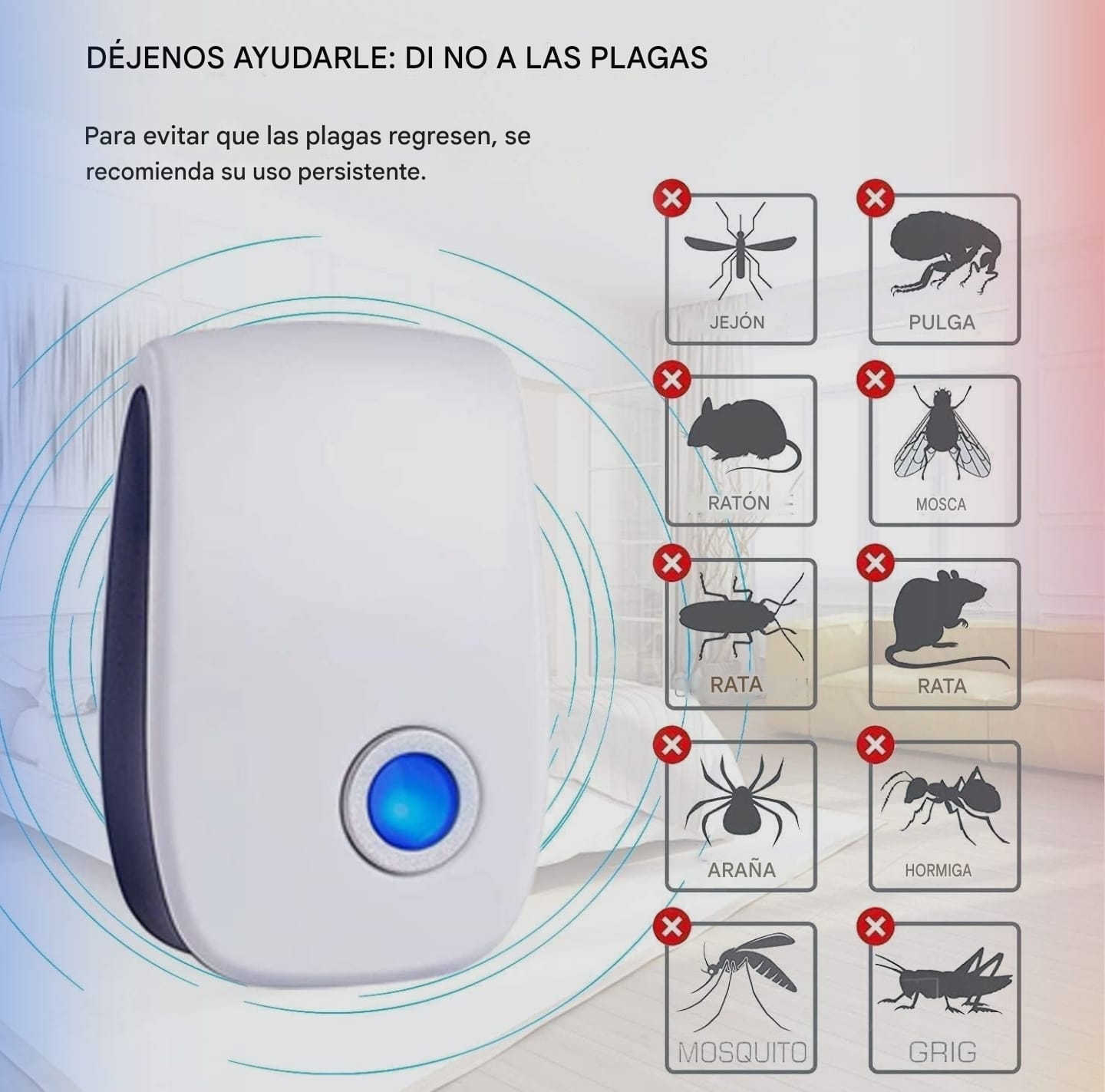 DÉJENOS AYUDARLE: DI NO A LAS PLAGAS

Para evitar que las plagas regresen, se recomienda su uso persistente.

JEJÓN

PULGA

RATÓN

MOSCA

RATA

RATA

ARAÑA

HORMIGA

MOSQUITO

GRIG