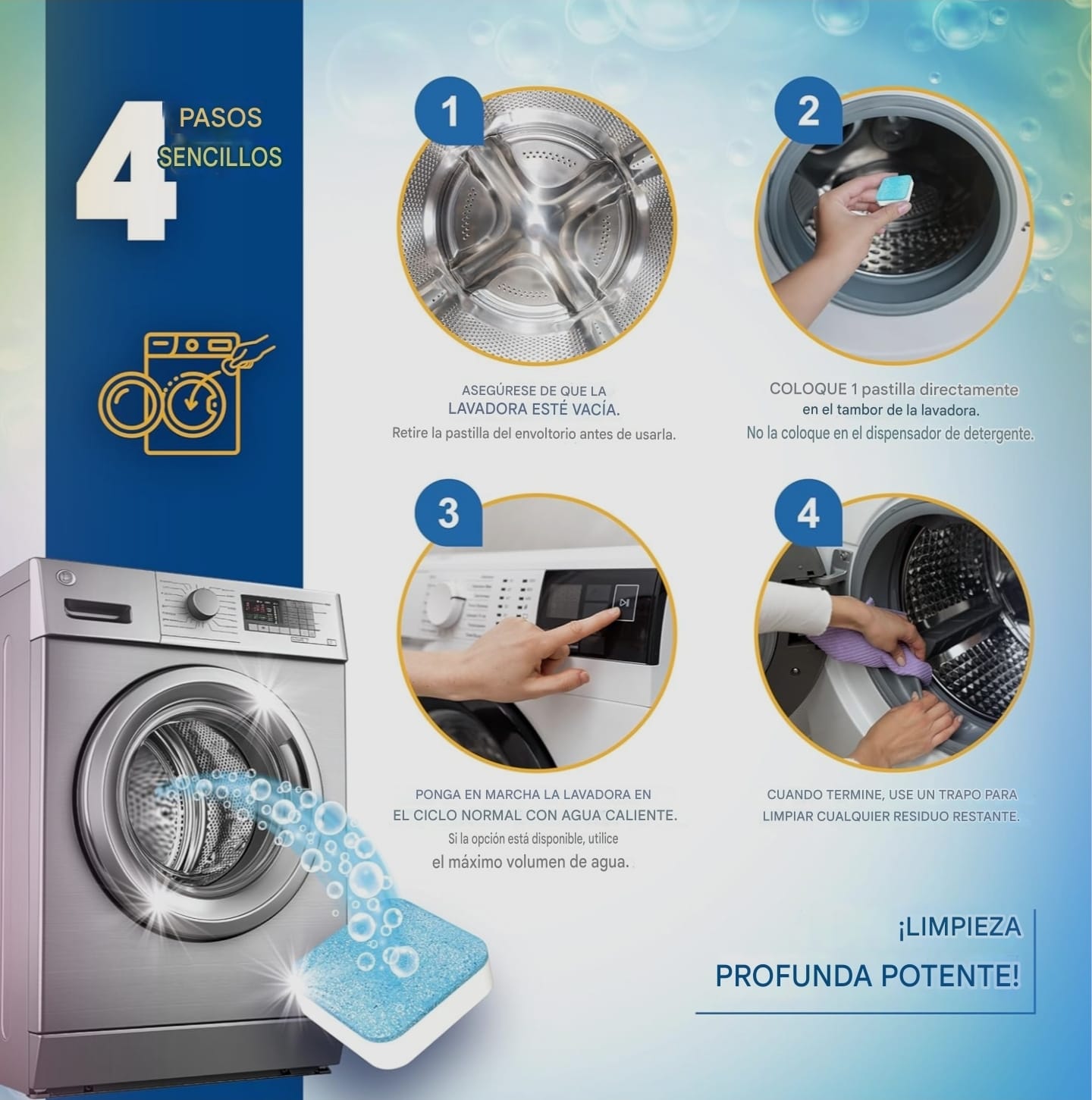 4 PASOS SENCILLOS

1

ASEGÚRESE DE QUE LA LAVADORA ESTÉ VACÍA.
Retire la pastilla del envoltorio antes de usarla.

2

COLOQUE 1 pastilla directamente en el tambor de la lavadora.
No la coloque en el dispensador de detergente.

3

PONGA EN MARCHA LA LAVADORA EN EL CICLO NORMAL CON AGUA CALIENTE.
Si la opción está disponible, utilice el máximo volumen de agua.

4

CUANDO TERMINE, USE UN TRAPO PARA LIMPIAR CUALQUIER RESIDUO RESTANTE.

¡LIMPIEZA PROFUNDA POTENTE!